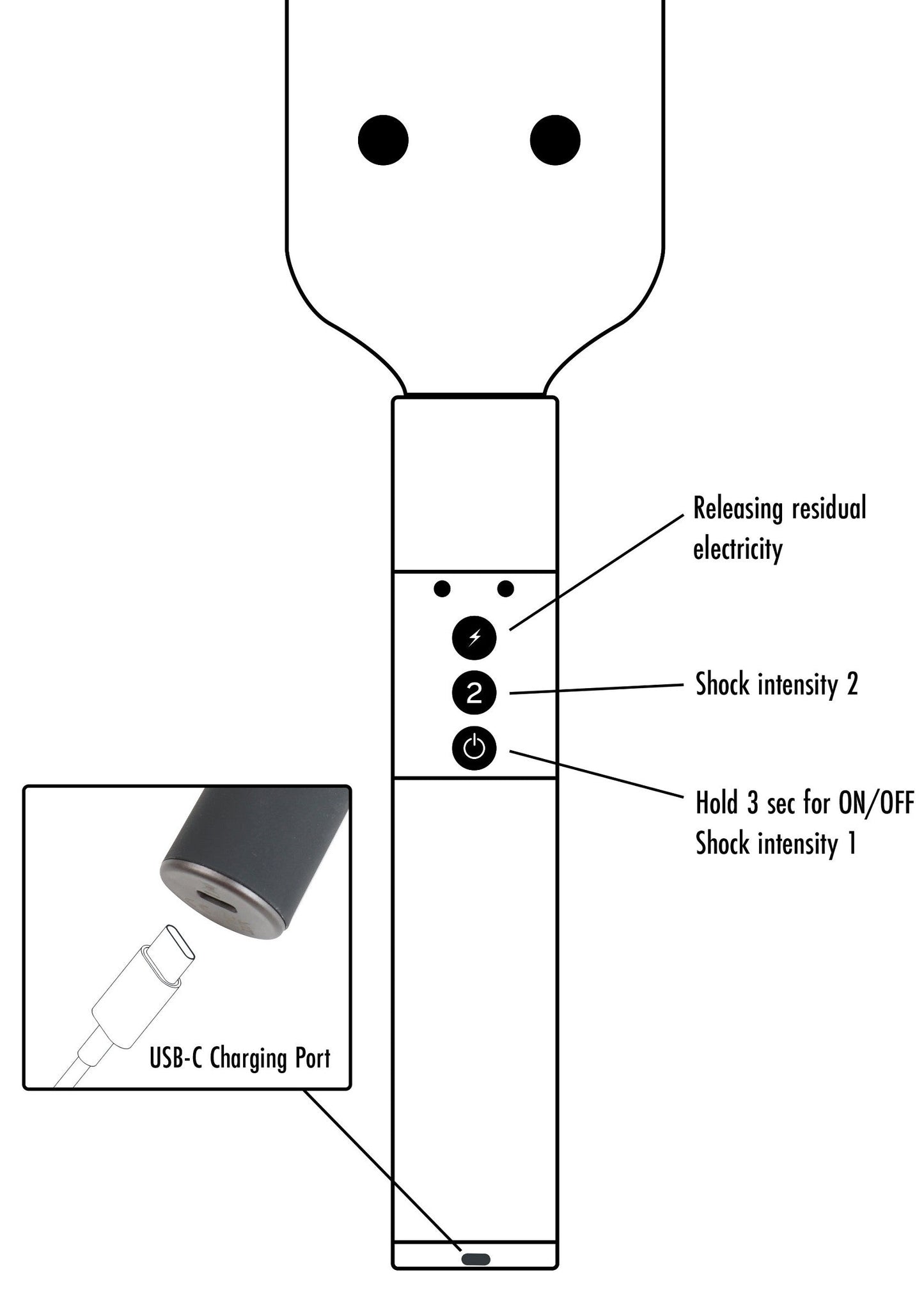 Releasing residual electricity

2

Shock intensity 2

Hold 3 sec for ON/OFF
Shock intensity 1

USB-C Charging Port