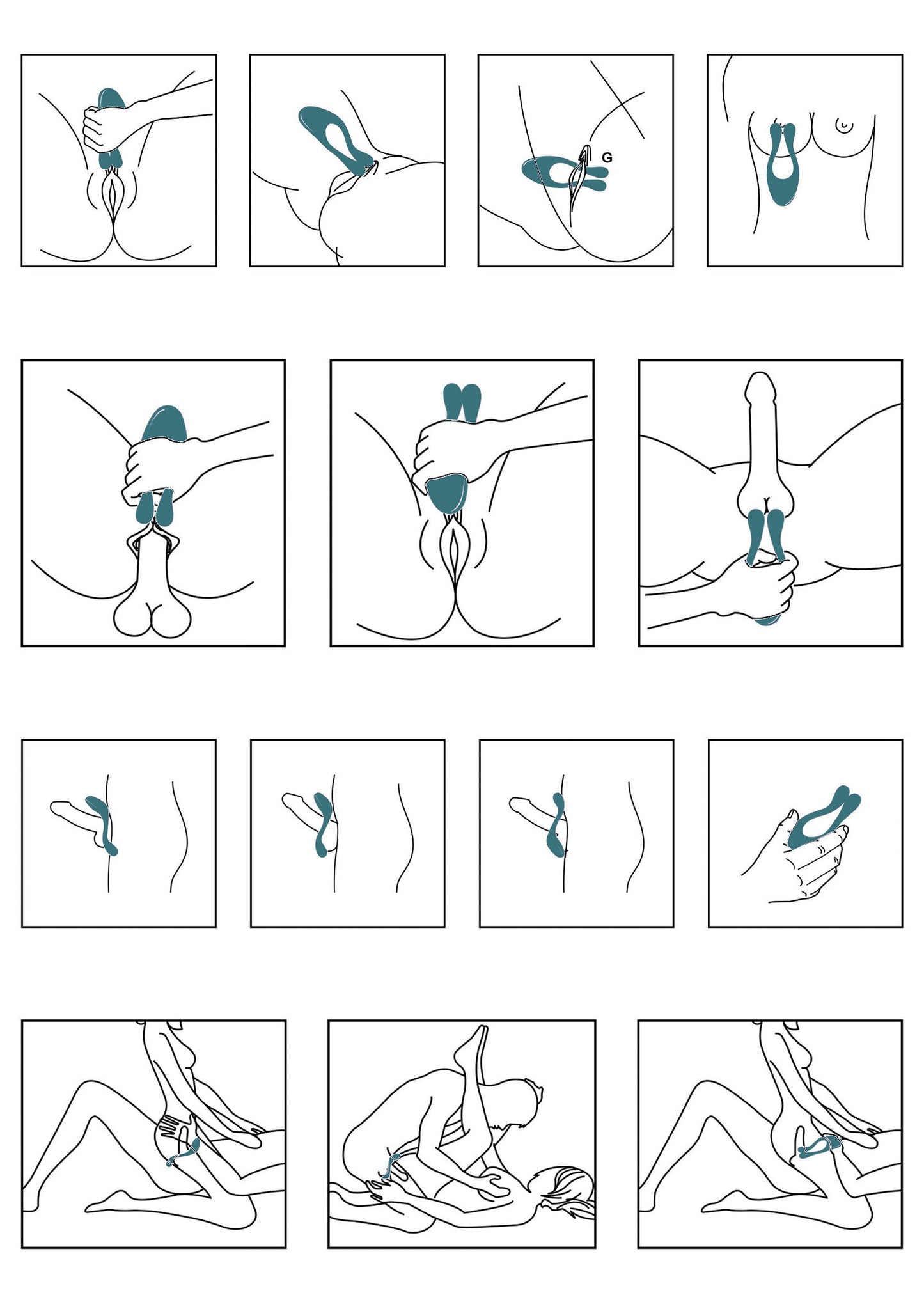 G